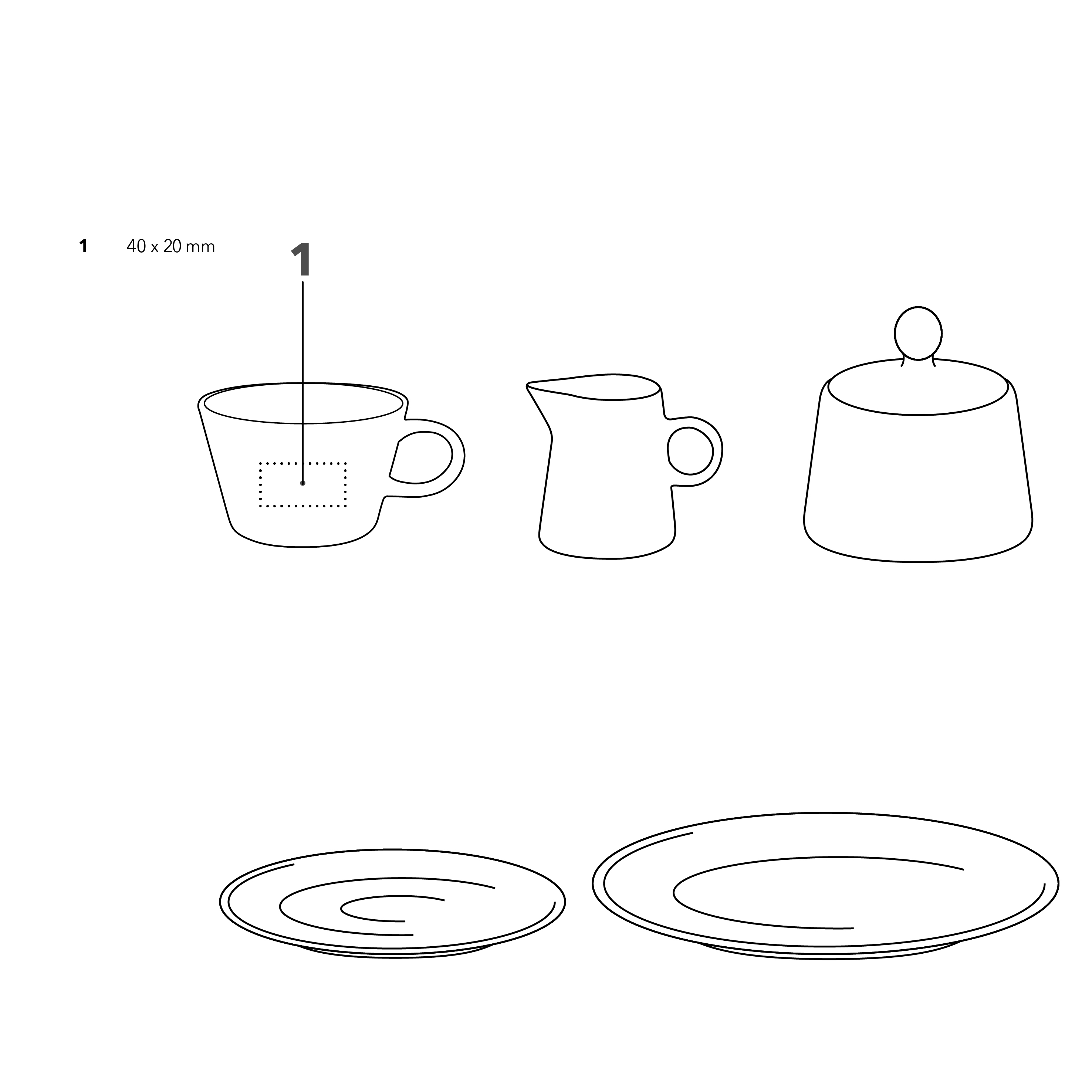 1 40 x 20 mm

1